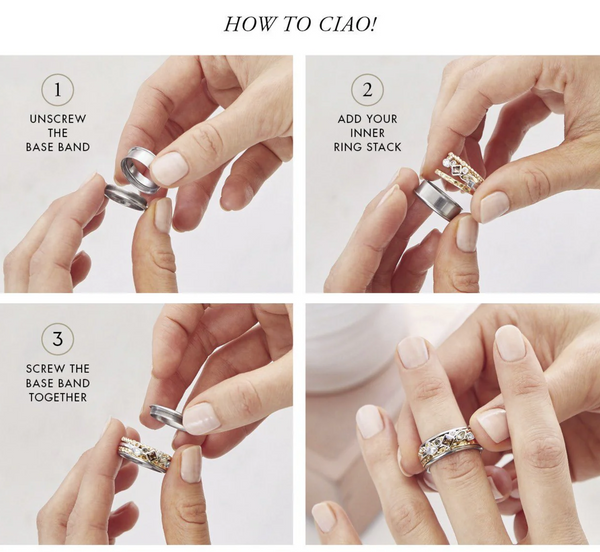 HOW TO CIAO!

1
UNSCREW THE BASE BAND

2
ADD YOUR INNER RING STACK

3
SCREW THE BASE BAND TOGETHER